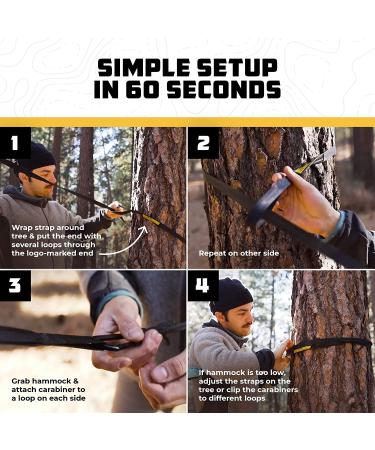 SIMPLE SETUP IN 60 SECONDS

1

Wrap strap around tree & put the end with several loops through the logo-marked end

2

Repeat on other side

3

Grab hammock & attach carabiner to a loop on each side

4

If hammock is too low, adjust the straps on the tree or clip the carabiners to different loops