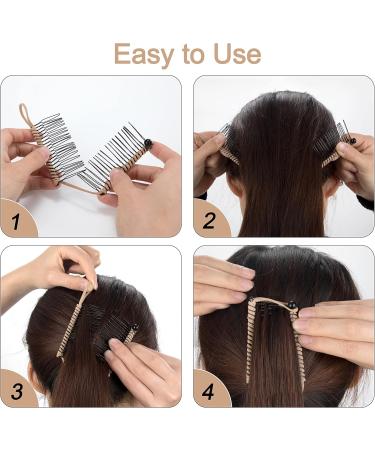 Easy to Use

1

2

3

4