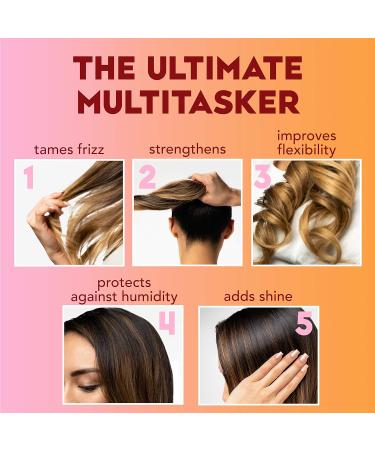 THE ULTIMATE MULTITASKER

tames frizz

1

strengthens

2

improves flexibility

3

protects against humidity

4

adds shine

5