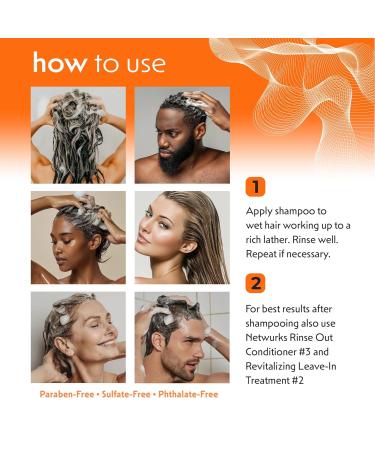 how to use

1

Apply shampoo to wet hair working up to a rich lather. Rinse well. Repeat if necessary.

2

For best results after shampooing also use Netwurks Rinse Out Conditioner #3 and Revitalizing Leave-In Treatment #2

Paraben-Free • Sulfate-Free • Phthalate-Free