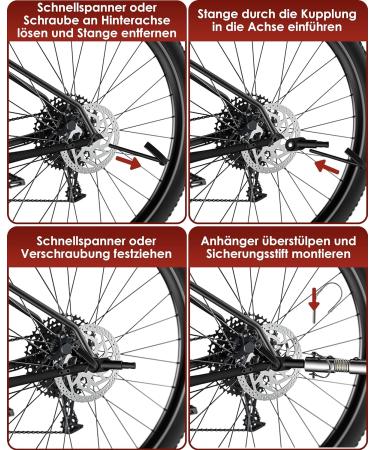 Schnellspanner oder Schraube an Hinterachse lösen und Stange entfernen

Stange durch die Kupplung in die Achse einführen

Schnellspanner oder Verschraubung festziehen

Anhänger überstülpen und Sicherungsstift montieren