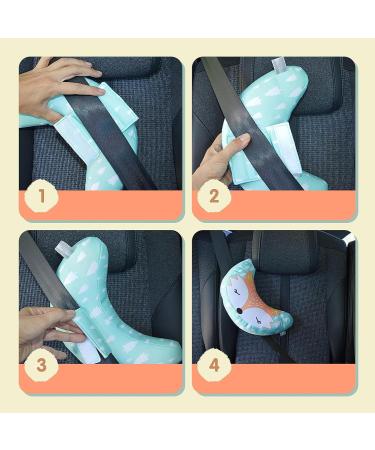 1

2

3

4