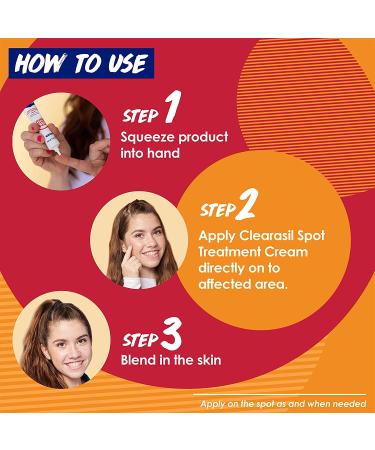 HOW TO USE

STEP 1
Squeeze product into hand

STEP 2
Apply Clearasil Spot Treatment Cream directly on to affected area.

STEP 3
Blend in the skin

Apply on the spot as and when needed