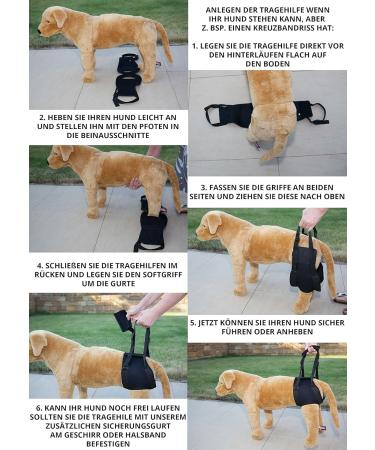 ANLEGEN DER TRAGEHILFE WENN IHR HUND STEHEN KANN, ABER Z. BSP. EINEN KREUZBANDRISS HAT:

1. LEGEN SIE DIE TRAGEHILFE DIREKT VOR DEN HINTERLÄUFEN FLACH AUF DEN BODEN

2. HEBEN SIE IHREN HUND LEICHT AN UND STELLEN IHN MIT DEN PFOTEN IN DIE BEINAUSSCHNITTE

3. FASSEN SIE DIE GRIFFE AN BEIDEN SEITEN UND ZIEHEN SIE DIESE NACH OBEN

4. SCHLIEßEN SIE DIE TRAGEHILFEN IM RÜCKEN UND LEGEN SIE DEN SOFTGRIFF UM DIE GURTE

5. JETZT KÖNNEN SIE IHREN HUND SICHER FÜHREN ODER ANHEBEN

6. KANN IHR HUND NOCH FREI LAUFEN SOLLTEN SIE DIE TRAGEHILE MIT UNSEREM ZUSÄTZLICHEN SICHERUNGSGURT AM GESCHIRR ODER HALSBAND BEFESTIGEN