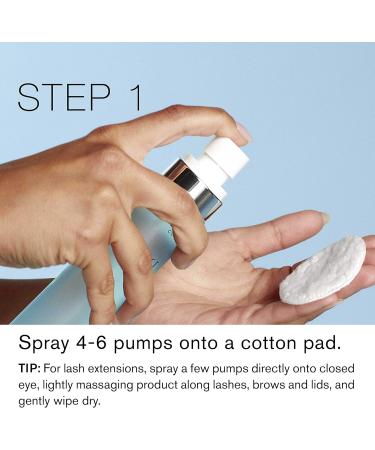 STEP 1

Spray 4-6 pumps onto a cotton pad.

TIP: For lash extensions, spray a few pumps directly onto closed eye, lightly massaging product along lashes, brows and lids, and gently wipe dry.