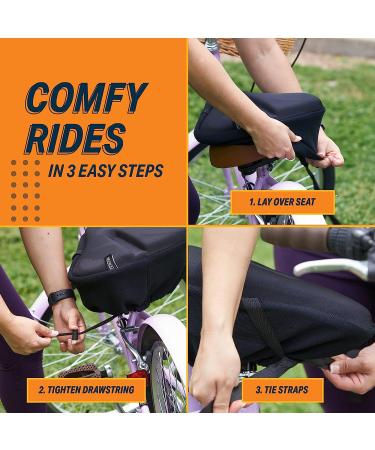 COMFY RIDES
IN 3 EASY STEPS

1. LAY OVER SEAT

2. TIGHTEN DRAWSTRING

3. TIE STRAPS