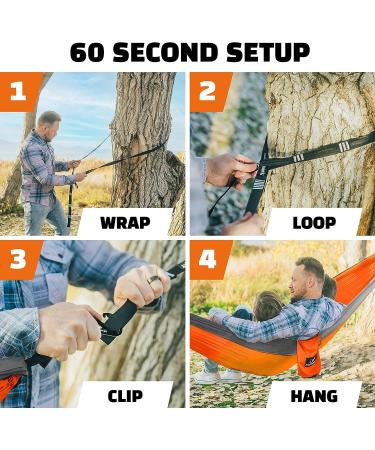 60 SECOND SETUP

1

WRAP

2

LOOP

3

CLIP

4

HANG