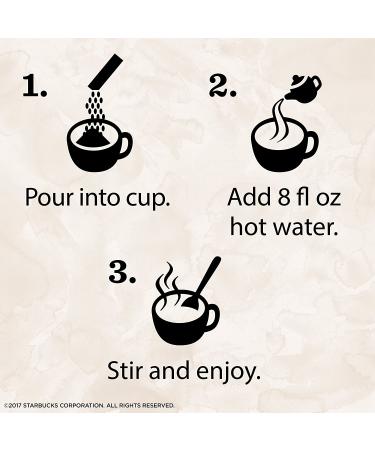 1.

Pour into cup.

2.

Add 8 fl oz hot water.

3.

Stir and enjoy.

©2017 STARBUCKS CORPORATION. ALL RIGHTS RESERVED.