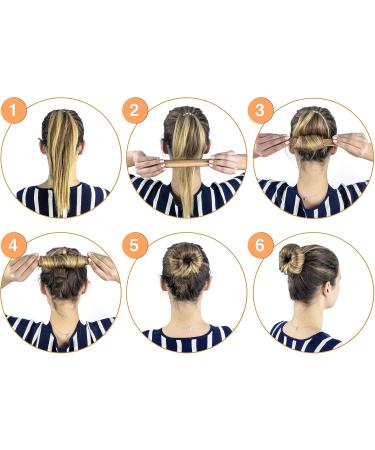 1
2
3
4
5
6