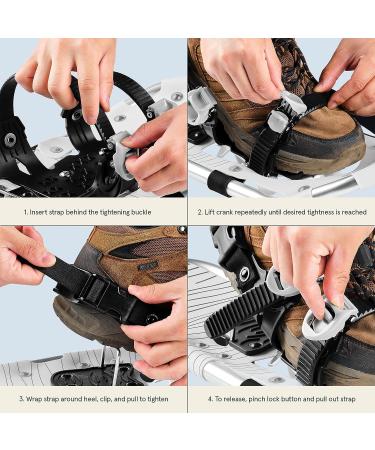 1. Insert strap behind the tightening buckle

2. Lift crank repeatedly until desired tightness is reached

3. Wrap strap around heel, clip, and pull to tighten

4. To release, pinch lock button and pull out strap