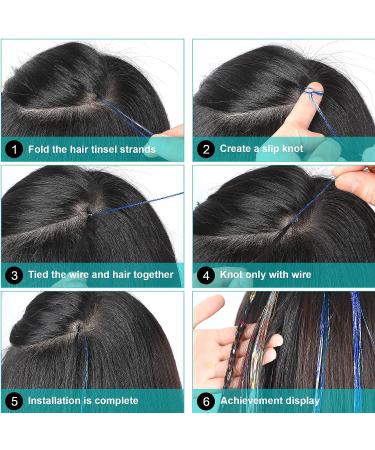 1 Fold the hair tinsel strands

2 Create a slip knot

3 Tied the wire and hair together

4 Knot only with wire

5 Installation is complete

6 Achievement display