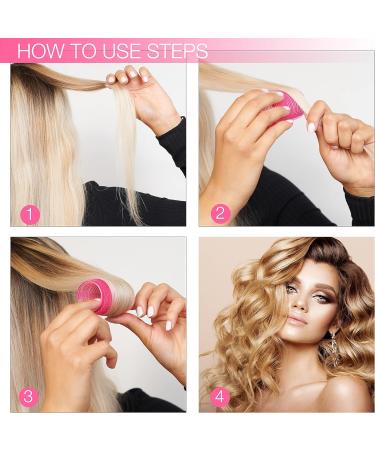 HOW TO USE STEPS

1

2

3

4