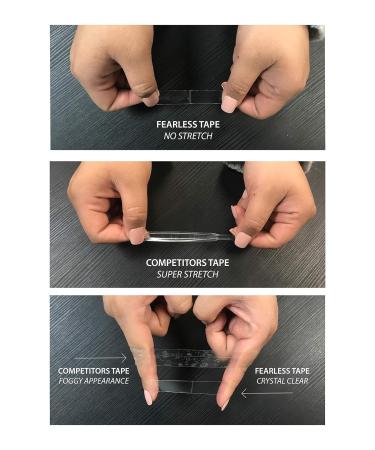 FEARLESS TAPE
NO STRETCH

COMPETITORS TAPE
SUPER STRETCH

COMPETITORS TAPE
FOGGY APPEARANCE

FEARLESS TAPE
CRYSTAL CLEAR