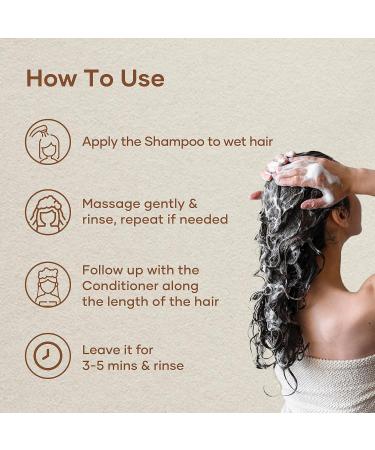 How To Use

Apply the Shampoo to wet hair

Massage gently & rinse, repeat if needed

Follow up with the Conditioner along the length of the hair

Leave it for 3-5 mins & rinse