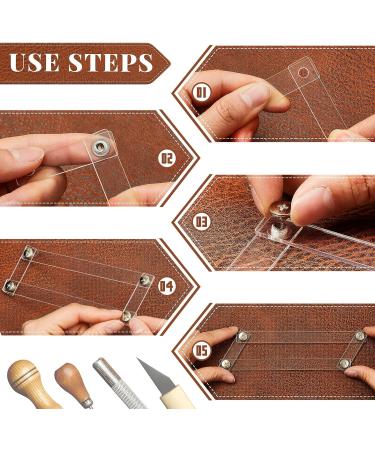 USE STEPS

01

02

03

04

05