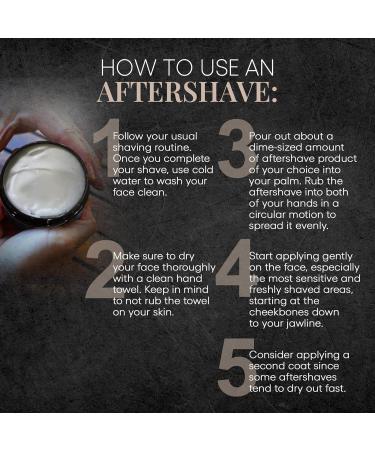 HOW TO USE AN
AFTERSHAVE:

1 Follow your usual shaving routine. Once you complete your shave, use cold water to wash your face clean.

2 Make sure to dry your face thoroughly with a clean hand towel. Keep in mind to not rub the towel on your skin.

3 Pour out about a dime-sized amount of aftershave product of your choice into your palm. Rub the aftershave into both of your hands in a circular motion to spread it evenly.

4 Start applying gently on the face, especially the most sensitive and freshly shaved areas, starting at the cheekbones down to your jawline.

5 Consider applying a second coat since some aftershaves tend to dry out fast.