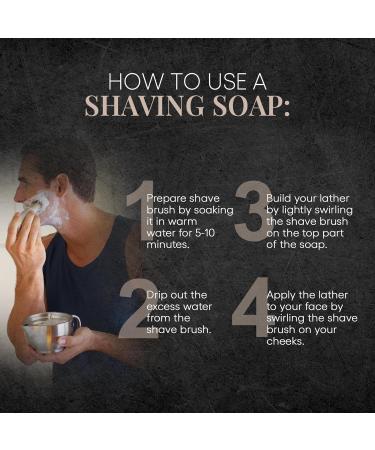 HOW TO USE A
SHAVING SOAP:

1 Prepare shave brush by soaking it in warm water for 5-10 minutes.

2 Drip out the excess water from the shave brush.

3 Build your lather by lightly swirling the shave brush on the top part of the soap.

4 Apply the lather to your face by swirling the shave brush on your cheeks.