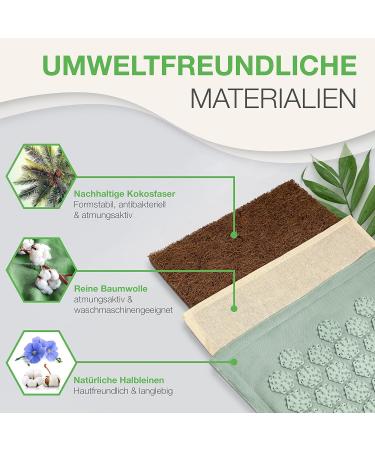 UMWELTFREUNDLICHE
MATERIALIEN

Nachhaltige Kokosfaser
Formstabil, antibakteriell & atmungsaktiv

Reine Baumwolle
atmungsaktiv & waschmaschinengeeignet

Natürliche Halbleinen
Hautfreundlich & langlebig