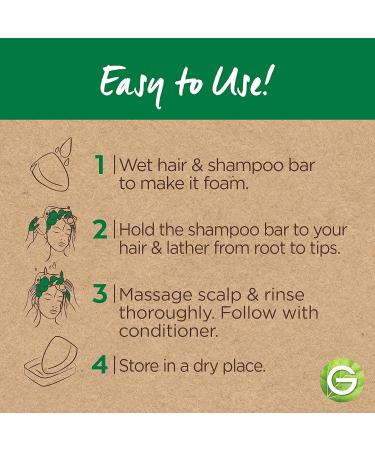 Easy to Use!

1 | Wet hair & shampoo bar to make it foam.

2 | Hold the shampoo bar to your hair & lather from root to tips.

3 | Massage scalp & rinse thoroughly. Follow with conditioner.

4 | Store in a dry place.

G