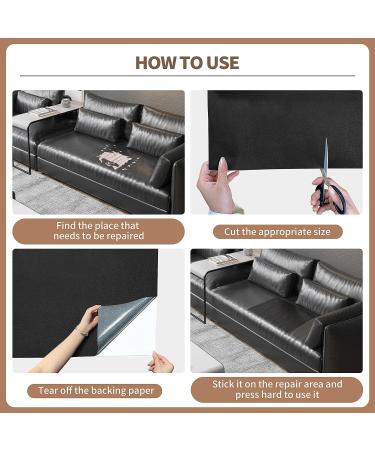 HOW TO USE

Find the place that needs to be repaired

Cut the appropriate size

Tear off the backing paper

Stick it on the repair area and press hard to use it