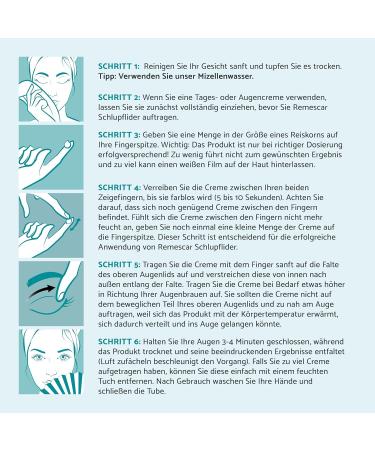 SCHRITT 1: Reinigen Sie Ihr Gesicht sanft und tupfen Sie es trocken. Tipp: Verwenden Sie unser Mizellenwasser.

SCHRITT 2: Wenn Sie eine Tages- oder Augencreme verwenden, lassen Sie sie zunächst vollständig einziehen, bevor Sie Remescar Schlupflider auftragen.

SCHRITT 3: Geben Sie eine Menge in der Größe eines Reiskorns auf Ihre Fingerspitze. Wichtig: Das Produkt ist nur bei richtiger Dosierung erfolgversprechend! Zu wenig führt nicht zum gewünschten Ergebnis und zu viel kann einen weißen Film auf der Haut hinterlassen.

SCHRITT 4: Verreiben Sie die Creme zwischen Ihren beiden Zeigefingern, bis sie farblos wird (5 bis 10 Sekunden). Achten Sie darauf, dass sich noch genügend Creme zwischen den Fingern befindet. Fühlt sich die Creme zwischen den Fingern nicht mehr feucht an, geben Sie noch einmal eine kleine Menge der Creme auf die Fingerspitze. Dieser Schritt ist entscheidend für die erfolgreiche Anwendung von Remescar Schlupflider.

SCHRITT 5: Tragen Sie die Creme mit dem Finger sanft auf die Falte des oberen Augenlids auf und verstreichen diese von innen nach außen entlang der Falte. Tragen Sie die Creme bei Bedarf etwas höher in Richtung Ihrer Augenbrauen auf. Sie sollten die Creme nicht auf dem beweglichen Teil Ihres oberen Augenlids und zu nah am Auge auftragen, weil sich das Produkt mit der Körpertemperatur erwärmt, sich dadurch verteilt und ins Auge gelangen könnte.

SCHRITT 6: Halten Sie Ihre Augen 3-4 Minuten geschlossen, während das Produkt trocknet und seine beeindruckenden Ergebnisse entfaltet (Luft zufächeln beschleunigt den Vorgang). Falls Sie zu viel Creme aufgetragen haben, können Sie diese einfach mit einem feuchten Tuch entfernen. Nach Gebrauch waschen Sie Ihre Hände und schließen die Tube.