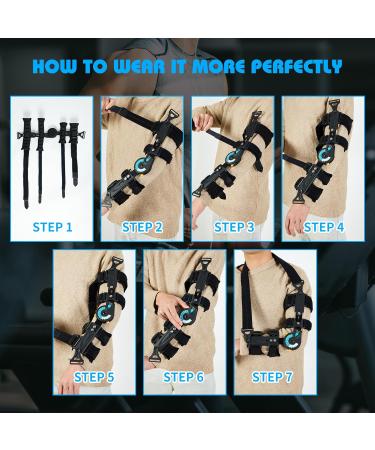 HOW TO WEAR IT MORE PERFECTLY

STEP 1

STEP 2

STEP 3

STEP 4

STEP 5

STEP 6

STEP 7