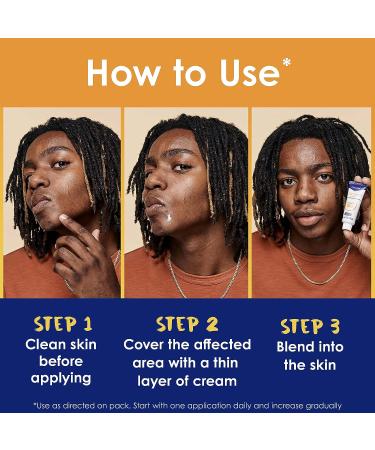 How to Use*

STEP 1
Clean skin before applying

STEP 2
Cover the affected area with a thin layer of cream

STEP 3
Blend into the skin

*Use as directed on pack. Start with one application daily and increase gradually