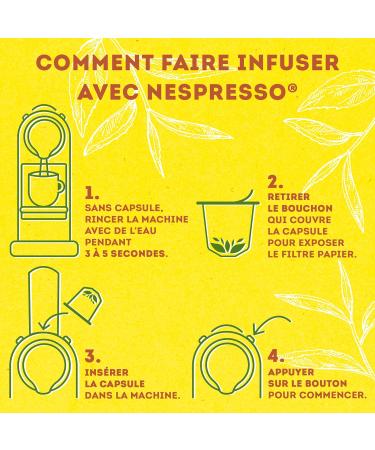 COMMENT FAIRE INFUSER AVEC NESPRESSO®

1.
SANS CAPSULE, RINCER LA MACHINE AVEC DE L'EAU PENDANT 3 À 5 SECONDES.

2.
RETIRER LE BOUCHON QUI COUVRE LA CAPSULE POUR EXPOSER LE FILTRE PAPIER.

3.
INSÉRER LA CAPSULE DANS LA MACHINE.

4.
APPUYER SUR LE BOUTON POUR COMMENCER.