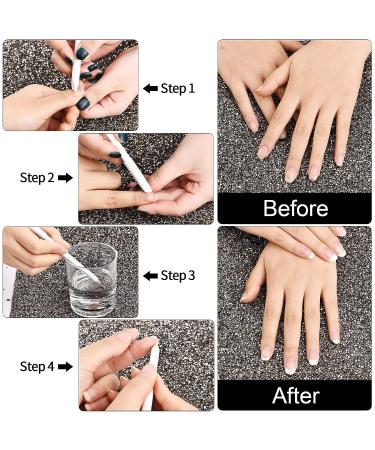 Step 1

Step 2

Step 3

Step 4

Before

After