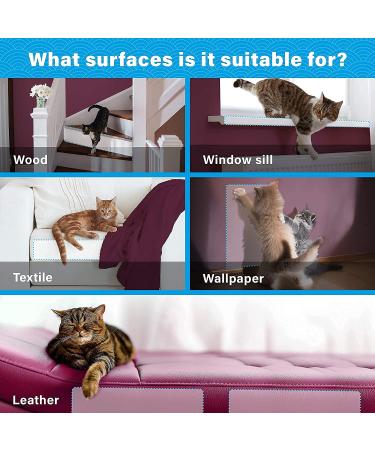 What surfaces is it suitable for?

Wood

Window sill

Textile

Wallpaper

Leather