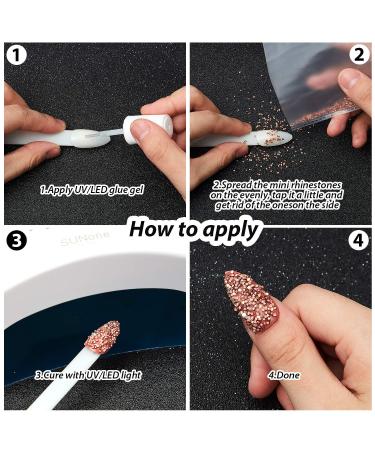 1

1.Apply UV/LED glue gel

2

2.Spread the mini rhinestones on the evenly, tap it a little and get rid of the oneson the side

How to apply

3

SUNone

3.Cure with UV/LED light

4

4.Done