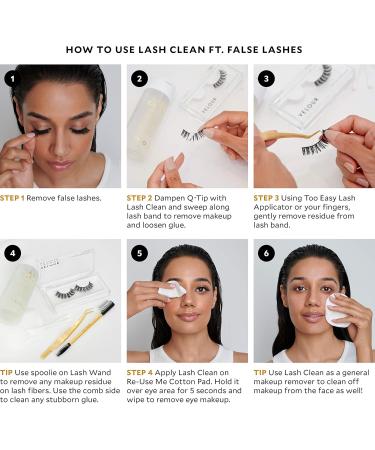 HOW TO USE LASH CLEAN FT. FALSE LASHES

1

STEP 1 Remove false lashes.

2

VELOUR

STEP 2 Dampen Q-Tip with Lash Clean and sweep along lash band to remove makeup and loosen glue.

3

VELOUR

STEP 3 Using Too Easy Lash Applicator or your fingers, gently remove residue from lash band.

4

TIP Use spoolie on Lash Wand to remove any makeup residue on lash fibers. Use the comb side to clean any stubborn glue.

5

STEP 4 Apply Lash Clean on Re-Use Me Cotton Pad. Hold it over eye area for 5 seconds and wipe to remove eye makeup.

6

TIP Use Lash Clean as a general makeup remover to clean off makeup from the face as well!