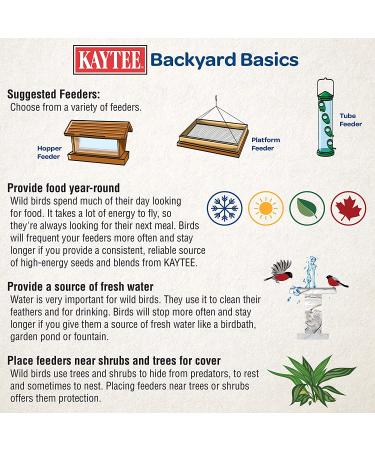 KAYTEE Backyard Basics

Suggested Feeders:
Choose from a variety of feeders.

Hopper Feeder

Platform Feeder

Tube Feeder

Provide food year-round
Wild birds spend much of their day looking for food. It takes a lot of energy to fly, so they're always looking for their next meal. Birds will frequent your feeders more often and stay longer if you provide a consistent, reliable source of high-energy seeds and blends from KAYTEE.

Provide a source of fresh water
Water is very important for wild birds. They use it to clean their feathers and for drinking. Birds will stop more often and stay longer if you give them a source of fresh water like a birdbath, garden pond or fountain.

Place feeders near shrubs and trees for cover
Wild birds use trees and shrubs to hide from predators, to rest and sometimes to nest. Placing feeders near trees or shrubs offers them protection.