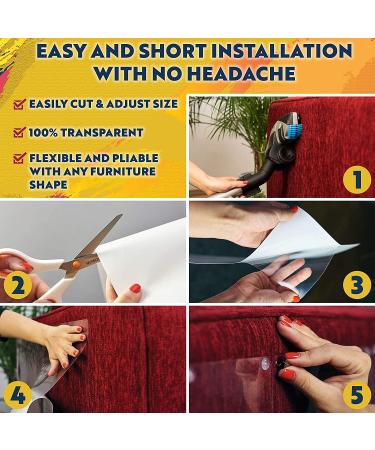 EASY AND SHORT INSTALLATION WITH NO HEADACHE

EASILY CUT & ADJUST SIZE

100% TRANSPARENT

FLEXIBLE AND PLIABLE WITH ANY FURNITURE SHAPE

1

2

3

4

5