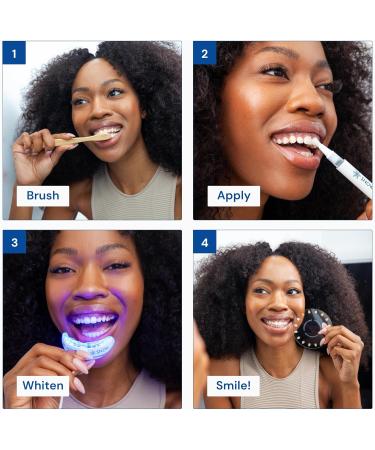 1

Brush

2

Apply

3

Whiten

4

Smile!