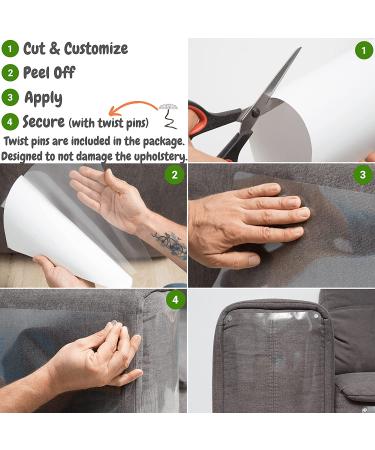 1 Cut & Customize
2 Peel Off
3 Apply
4 Secure (with twist pins)
Twist pins are included in the package. Designed to not damage the upholstery.

1

2

3

4