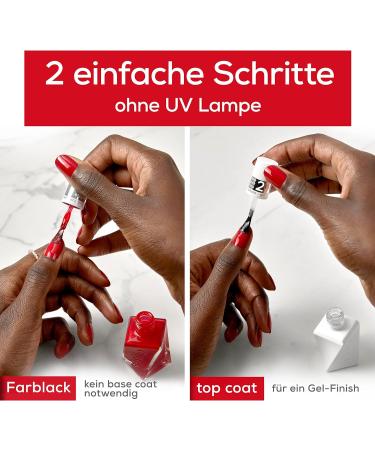 2 einfache Schritte
ohne UV Lampe

2

Farblack kein base coat notwendig

top coat für ein Gel-Finish