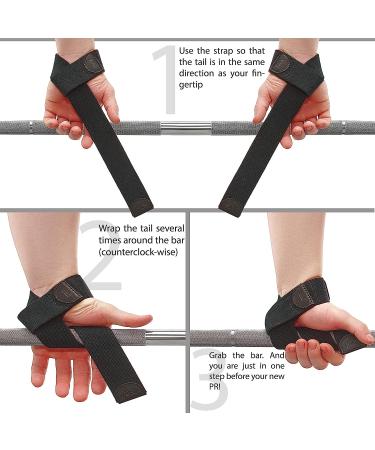 1

Use the strap so that the tail is in the same direction as your fingertip

2

Wrap the tail several times around the bar (counterclock-wise)

3

Grab the bar. And you are just in one step before your new PR!