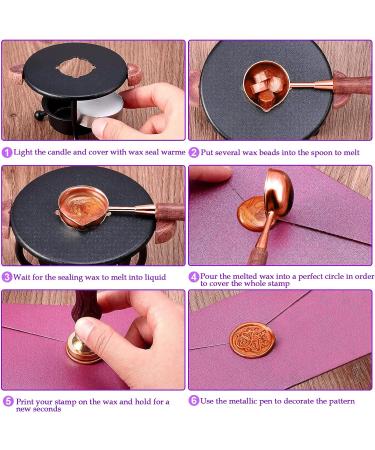 1 Light the candle and cover with wax seal warme

2 Put several wax beads into the spoon to melt

3 Wait for the sealing wax to melt into liquid

4 Pour the melted wax into a perfect circle in order to cover the whole stamp

5 Print your stamp on the wax and hold for a new seconds

6 Use the metallic pen to decorate the pattern