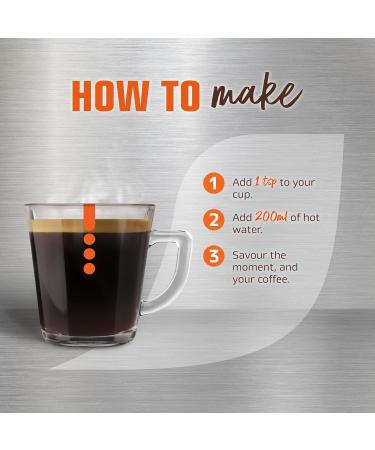 HOW TO make

1 Add 1 tsp to your cup.

2 Add 200ml of hot water.

3 Savour the moment, and your coffee.