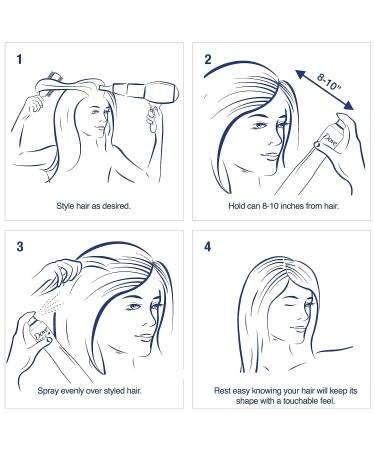 1

Style hair as desired.

2

8-10"

Dove

Hold can 8-10 inches from hair.

3

Dove

Spray evenly over styled hair.

4

Rest easy knowing your hair will keep its shape with a touchable feel.