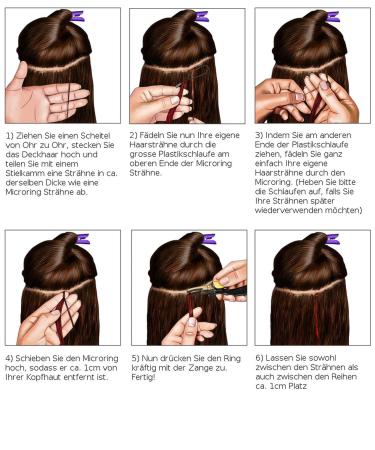 1) Ziehen Sie einen Scheitel von Ohr zu Ohr, stecken Sie das Deckhaar hoch und teilen Sie mit einem Stielkamm eine Strähne in ca. derselben Dicke wie eine Microring Strähne ab.

2) Fädeln Sie nun Ihre eigene Haarsträhne durch die grosse Plastikschlaufe am oberen Ende der Microring Strähne.

3) Indem Sie am anderen Ende der Plastikschlaufe ziehen, fädeln Sie ganz einfach Ihre eigene Haarsträhne durch den Microring. (Heben Sie bitte die Schlaufen auf, falls Sie Ihre Strähnen später wiederverwenden möchten)

4) Schieben Sie den Microring hoch, sodass er ca. 1cm von Ihrer Kopfhaut entfernt ist.

5) Nun drücken Sie den Ring kräftig mit der Zange zu. Fertig!

6) Lassen Sie sowohl zwischen den Strähnen als auch zwischen den Reihen ca. 1cm Platz