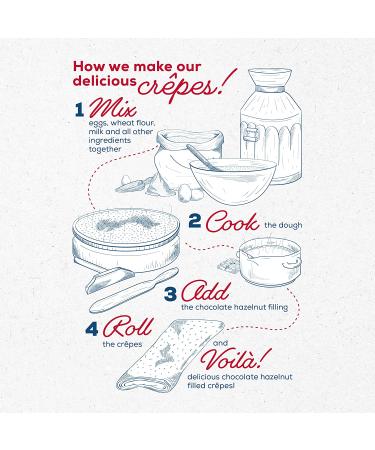 How we make our delicious crêpes!

1 Mix
eggs, wheat flour, milk and all other ingredients together

2 Cook the dough

3 Add
the chocolate hazelnut filling

4 Roll
the crêpes

and
Voilà!
delicious chocolate hazelnut filled crêpes!