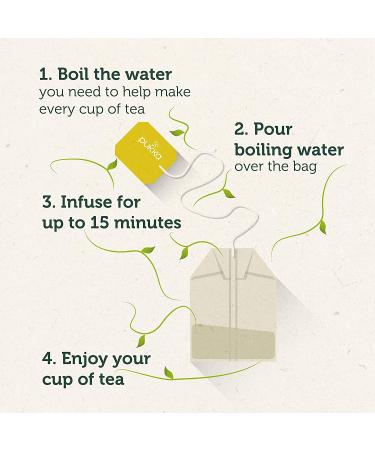 1. Boil the water
you need to help make every cup of tea

pukka

2. Pour boiling water
over the bag

3. Infuse for up to 15 minutes

4. Enjoy your cup of tea