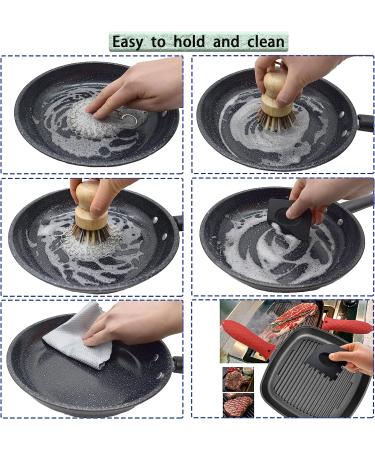 Easy to hold and clean