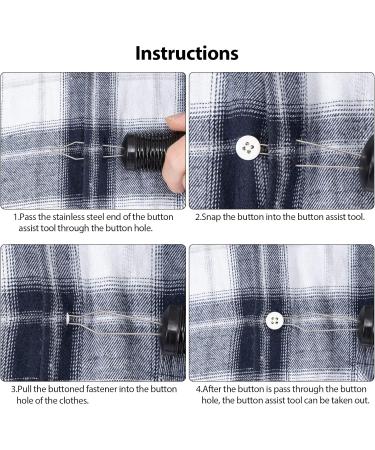 Instructions

1.Pass the stainless steel end of the button assist tool through the button hole.

2.Snap the button into the button assist tool.

3.Pull the buttoned fastener into the button hole of the clothes.

4.After the button is pass through the button hole, the button assist tool can be taken out.