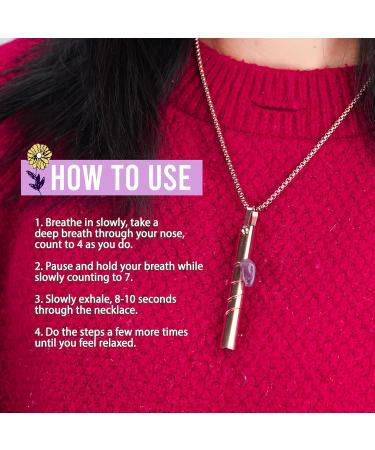 HOW TO USE

1. Breathe in slowly, take a deep breath through your nose, count to 4 as you do.

2. Pause and hold your breath while slowly counting to 7.

3. Slowly exhale, 8-10 seconds through the necklace.

4. Do the steps a few more times until you feel relaxed.