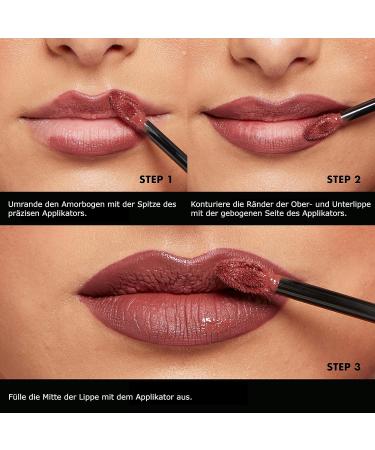 STEP 1

Umrande den Amorbogen mit der Spitze des präzisen Applikators.

STEP 2

Konturiere die Ränder der Ober- und Unterlippe mit der gebogenen Seite des Applikators.

STEP 3

Fülle die Mitte der Lippe mit dem Applikator aus.