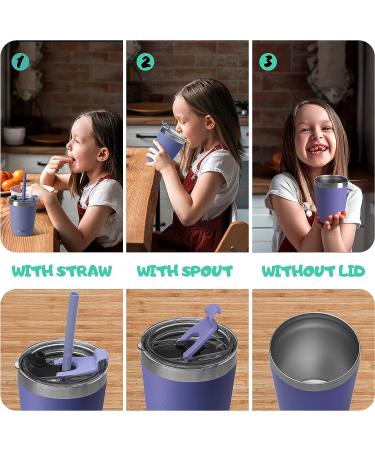 1

2

3

WITH STRAW

WITH SPOUT

WITHOUT LID