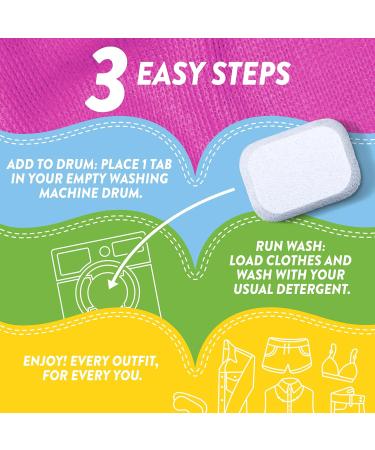 3 EASY STEPS

ADD TO DRUM: PLACE 1 TAB IN YOUR EMPTY WASHING MACHINE DRUM.

RUN WASH: LOAD CLOTHES AND WASH WITH YOUR USUAL DETERGENT.

ENJOY! EVERY OUTFIT, FOR EVERY YOU.